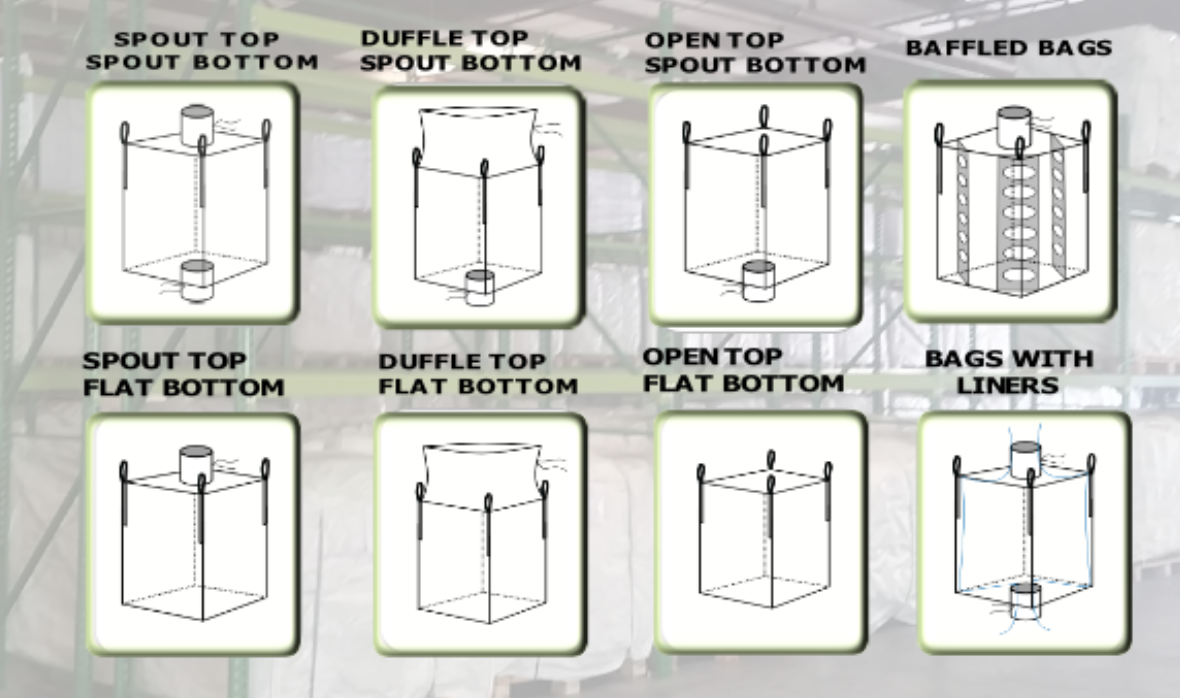 SPOUT TOP
SPOUT BOTTOM

DUFFLE TOP
SPOUT BOTTOM

OPEN TOP
SPOUT BOTTOM

BAFFLED BAGS

SPOUT TOP
FLAT BOTTOM

DUFFLE TOP
FLAT BOTTOM

OPEN TOP
FLAT BOTTOM

BAGS WITH
LINERS