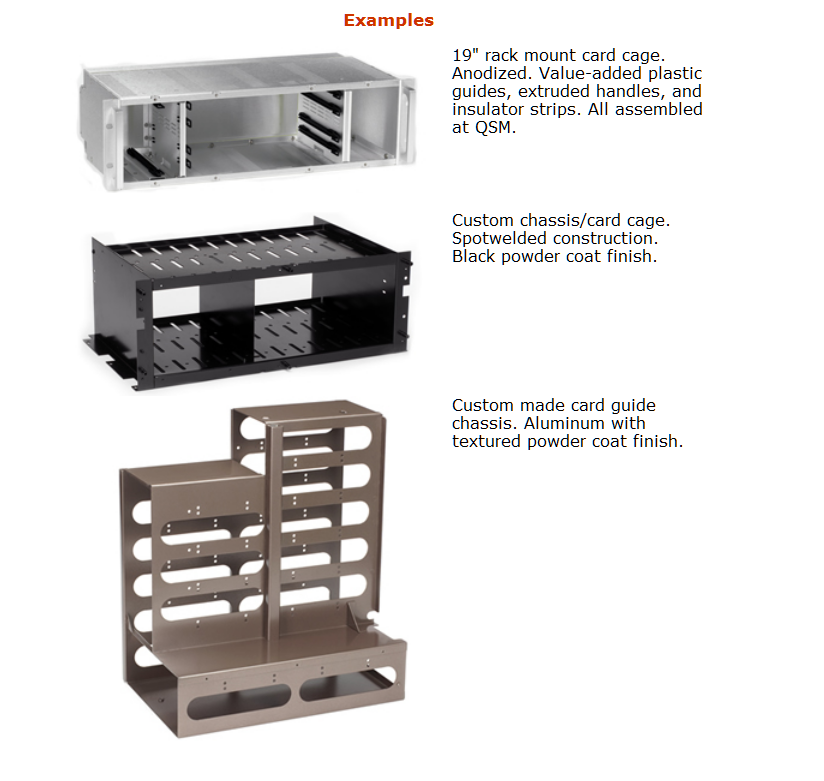 Examples

19" rack mount card cage. Anodized. Value-added plastic guides, extruded handles, and insulator strips. All assembled at QSM.

Custom chassis/card cage. Spotwelded construction. Black powder coat finish.

Custom made card guide chassis. Aluminum with textured powder coat finish.