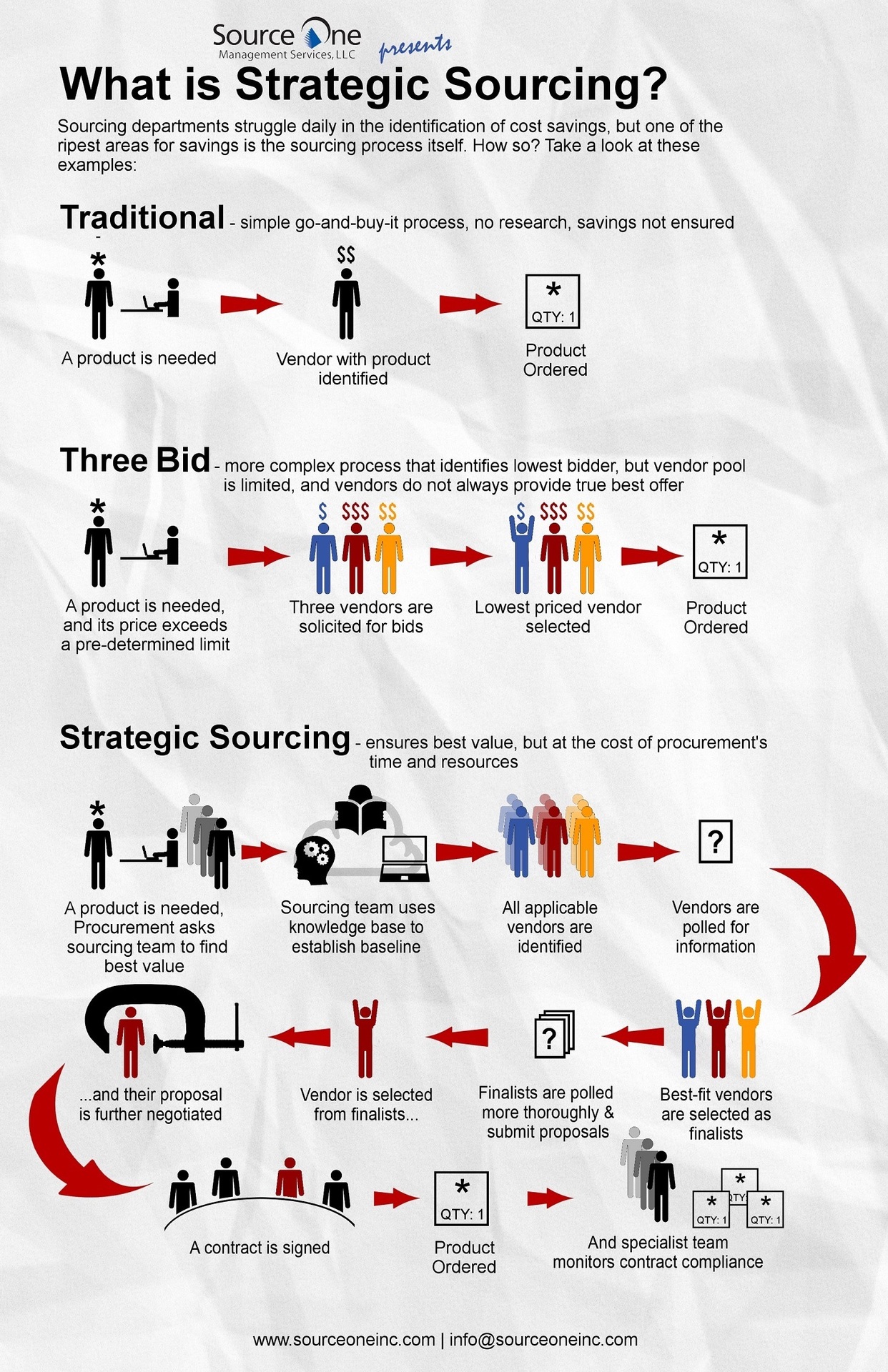 Source One
Management Services, LLC
presents

What is Strategic Sourcing?

Sourcing departments struggle daily in the identification of cost savings, but one of the ripest areas for savings is the sourcing process itself. How so? Take a look at these examples:

Traditional - simple go-and-buy-it process, no research, savings not ensured

*
A product is needed

$$
Vendor with product identified

*
QTY: 1
Product Ordered

Three Bid - more complex process that identifies lowest bidder, but vendor pool is limited, and vendors do not always provide true best offer

*
A product is needed, and its price exceeds a pre-determined limit

$ $$$ $$
Three vendors are solicited for bids

$ $$$ $$
Lowest priced vendor selected

*
QTY: 1
Product Ordered

Strategic Sourcing - ensures best value, but at the cost of procurement's time and resources

*
A product is needed, Procurement asks sourcing team to find best value

Sourcing team uses knowledge base to establish baseline

All applicable vendors are identified

?
Vendors are polled for information

Best-fit vendors are selected as finalists

?
Finalists are polled more thoroughly & submit proposals

Vendor is selected from finalists...

...and their proposal is further negotiated

A contract is signed

*
QTY: 1
Product Ordered

*
QTY
*
QTY: 1
*
QTY: 1
And specialist team monitors contract compliance

www.sourceoneinc.com | info@sourceoneinc.com